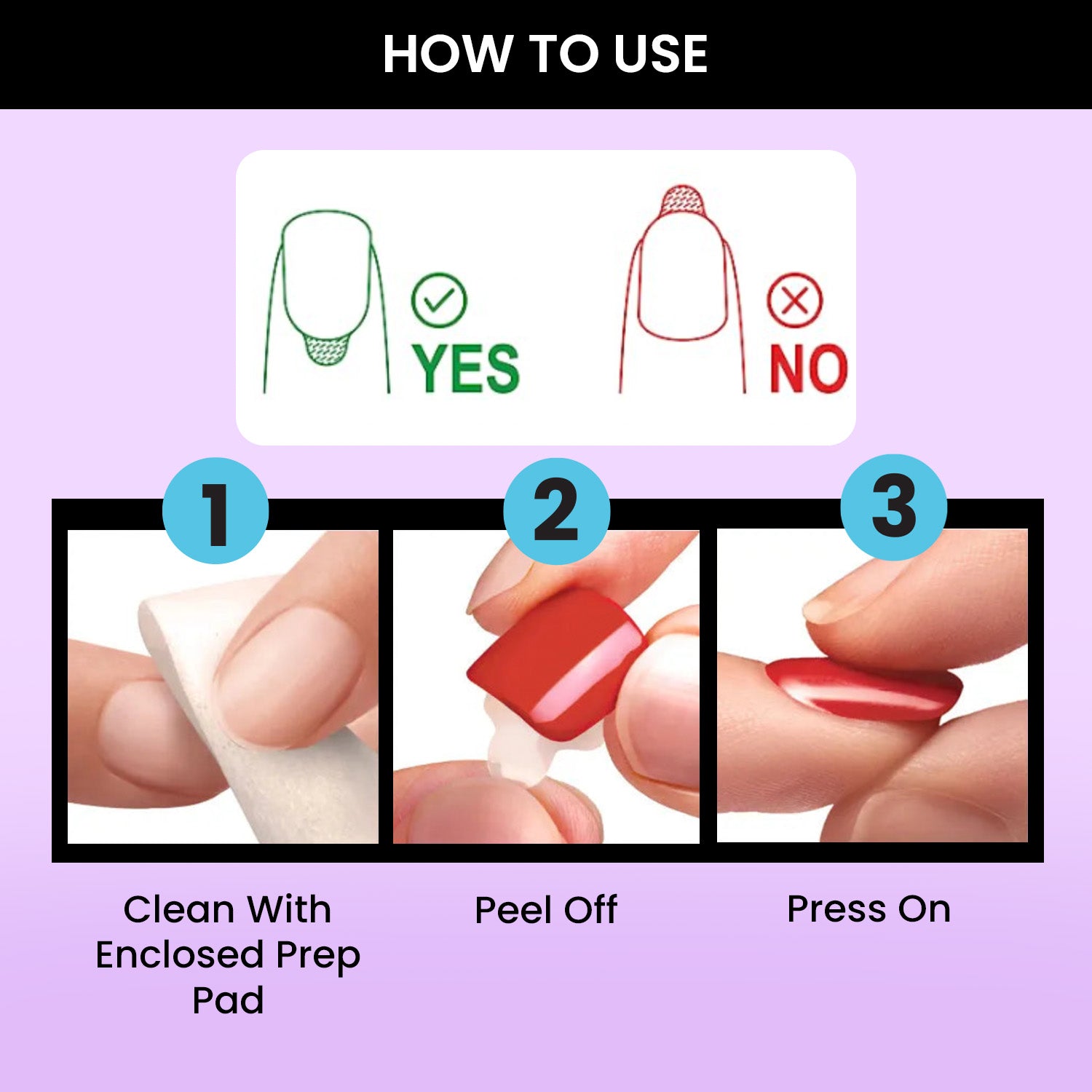 HOW TO USE

YES

NO

1

2

3

Clean With Enclosed Prep Pad

Peel Off

Press On